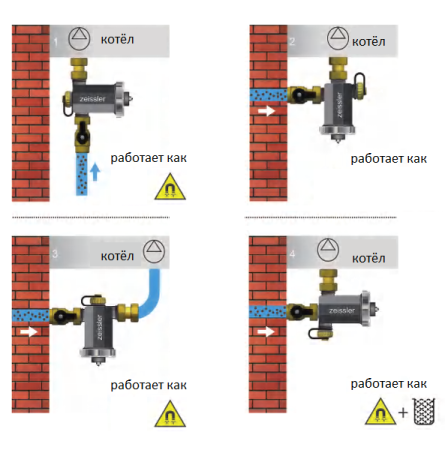 1 котёл

zeissler

работает как

2 котёл

zeissler

работает как

3 котёл

zeissler

работает как

4 котёл

zeissler

работает как

+